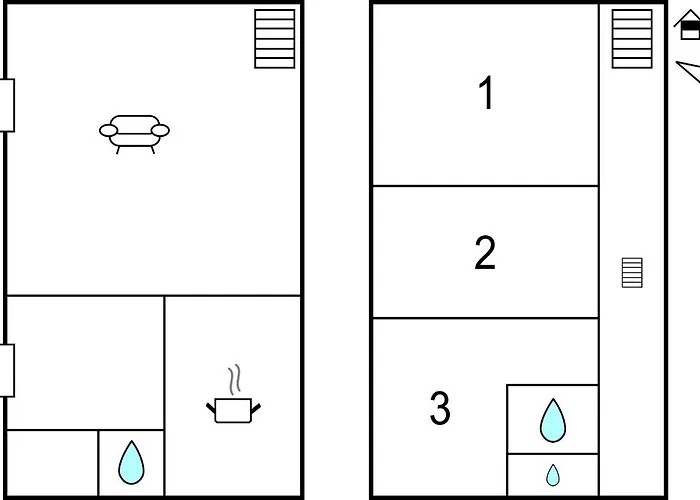 1

2

3